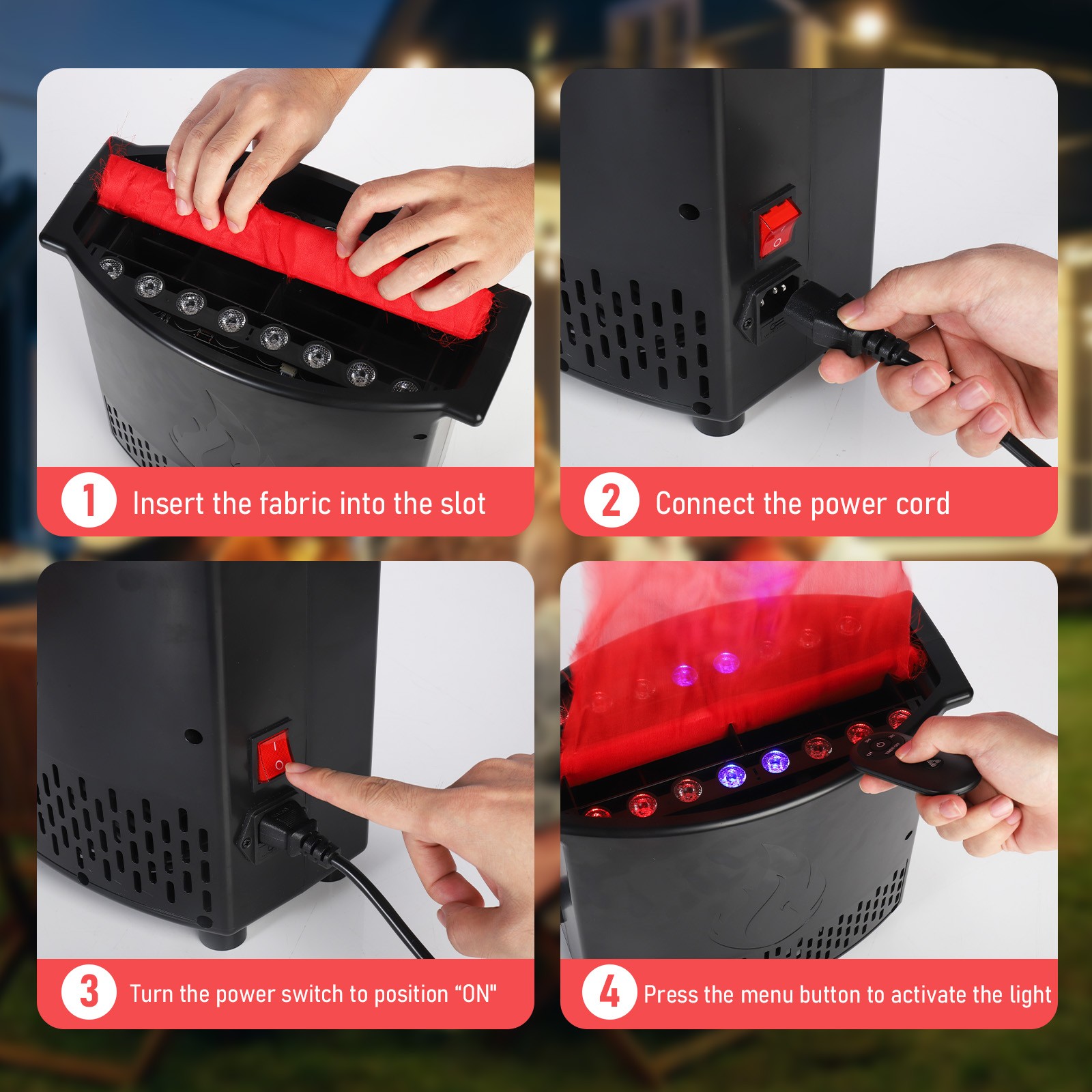 1 Insert the fabric into the slot

2 Connect the power cord

3 Turn the power switch to position “ON"

4 Press the menu button to activate the light